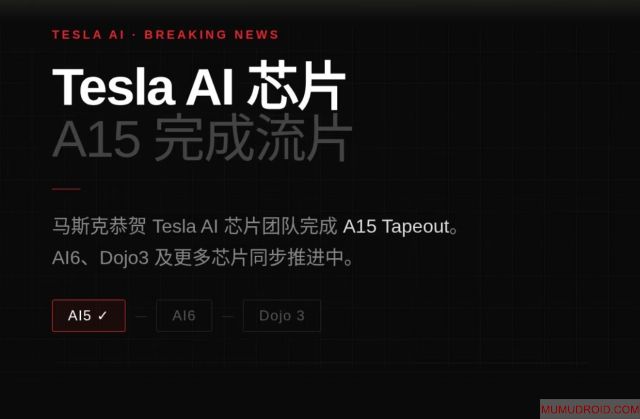 TESLA AI · BREAKING NEWS

Tesla AI 芯片
A15 完成流片

马斯克恭贺 Tesla AI 芯片团队完成 A15 Tapeout。
AI6、Dojo3 及更多芯片同步推进中。

AI5 ✓ — AI6 — Dojo 3

MUMUDROID.COM